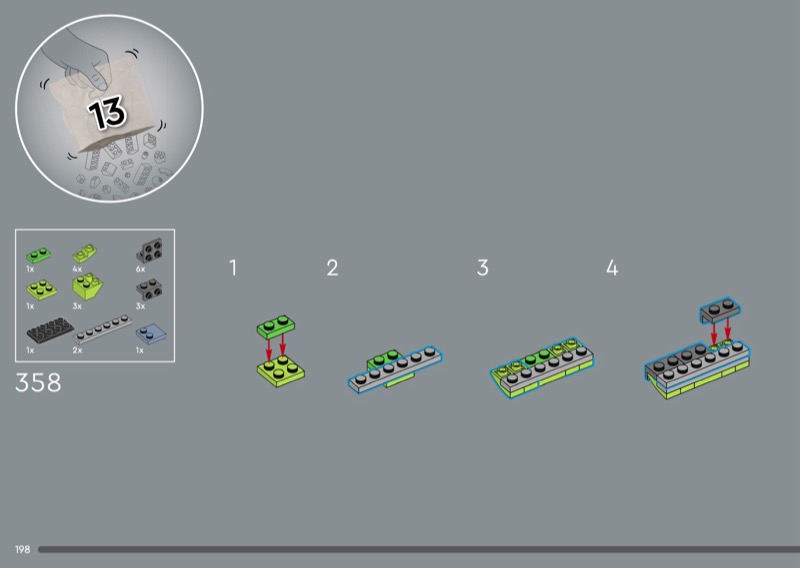 13

1x
4x
6x
1x
3x
3x
1x
2x
1x

358

1
2
3
4

198