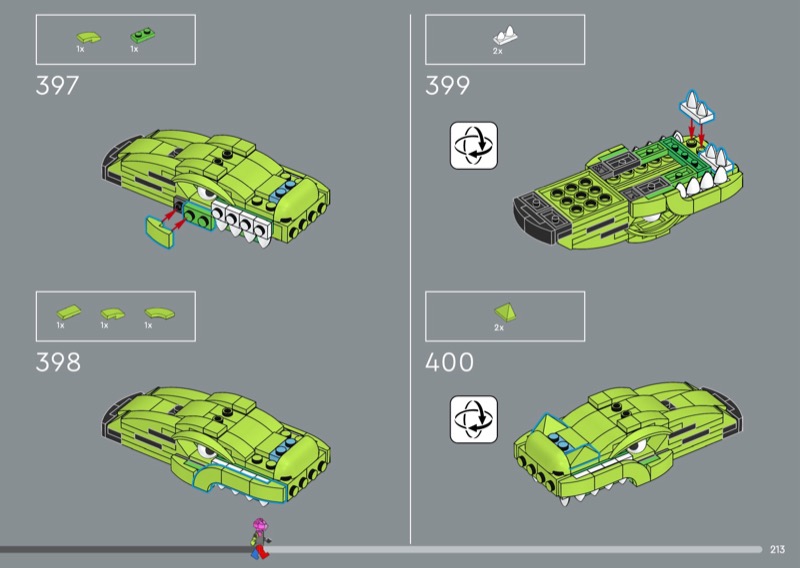 1x 1x

397

1x 1x 1x

398

2x

399

2x

400

213