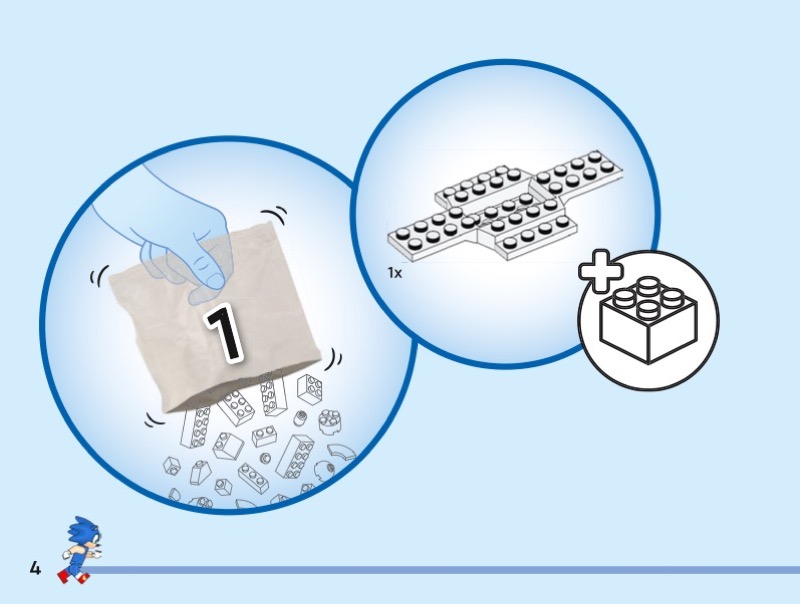 1

1x

4