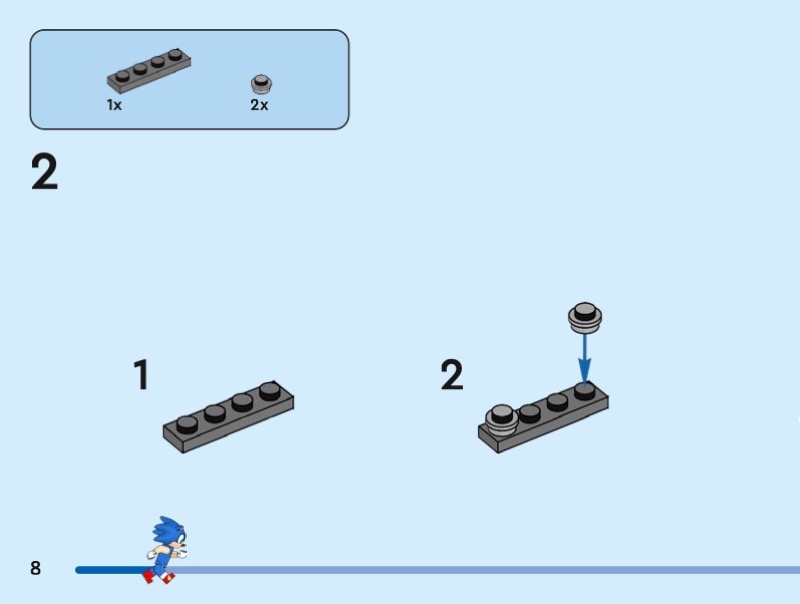 1x
2x

2

1

2

8