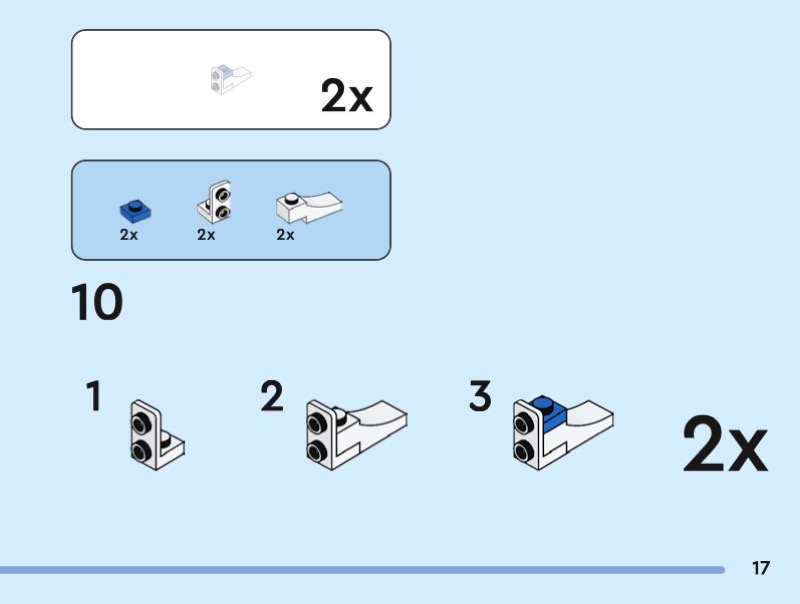 2x

2x
2x
2x

10

1

2

3

2x

17