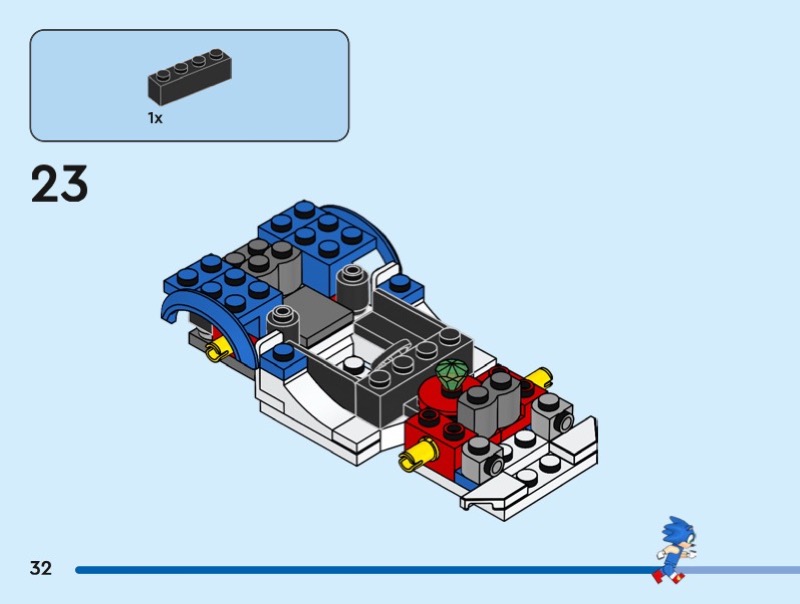 1x

23

32