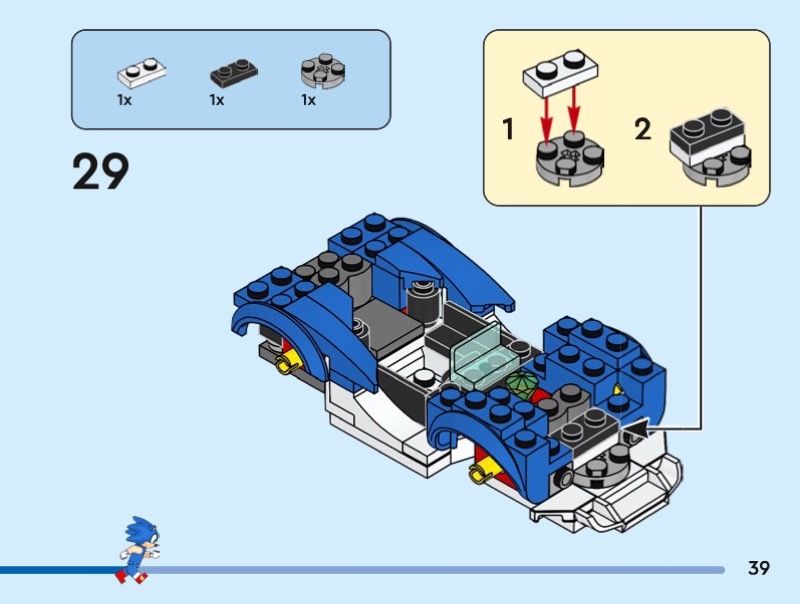 1x 1x 1x

29

1

2

39