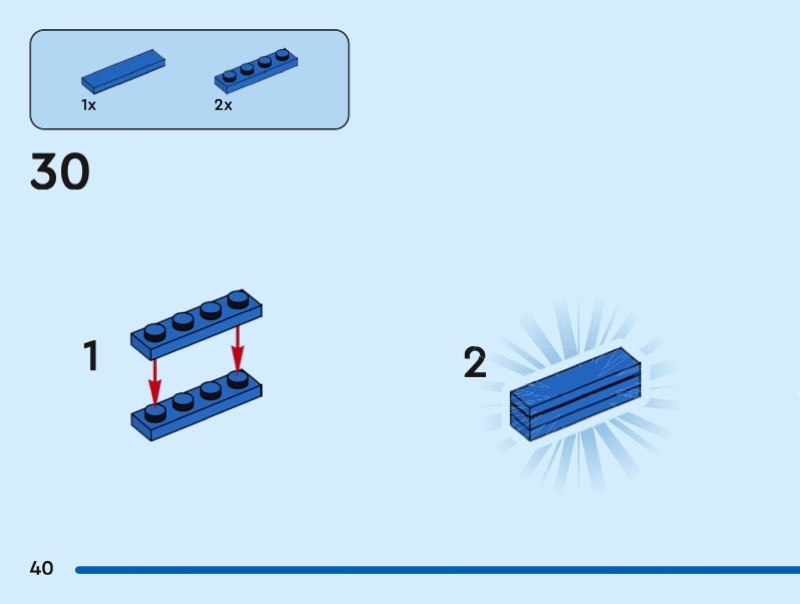 1x

2x

30

1

2

40