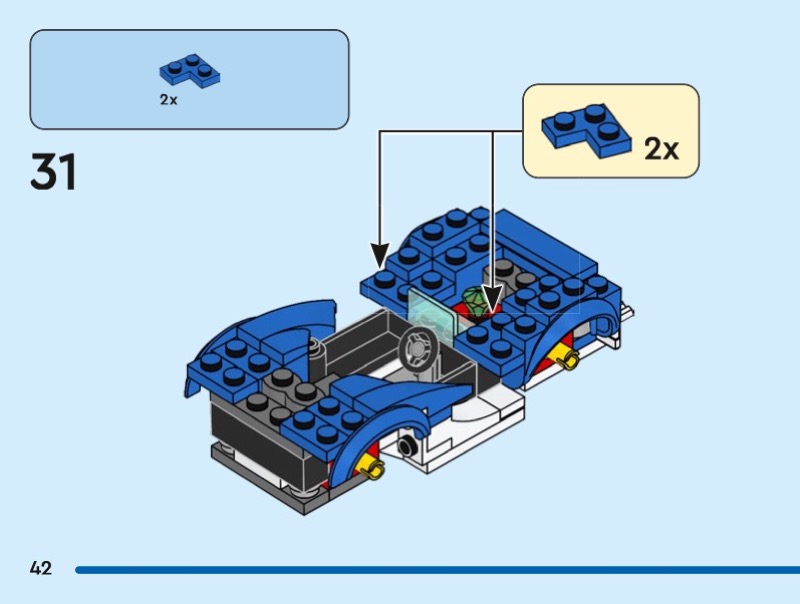 2x

31

2x

42