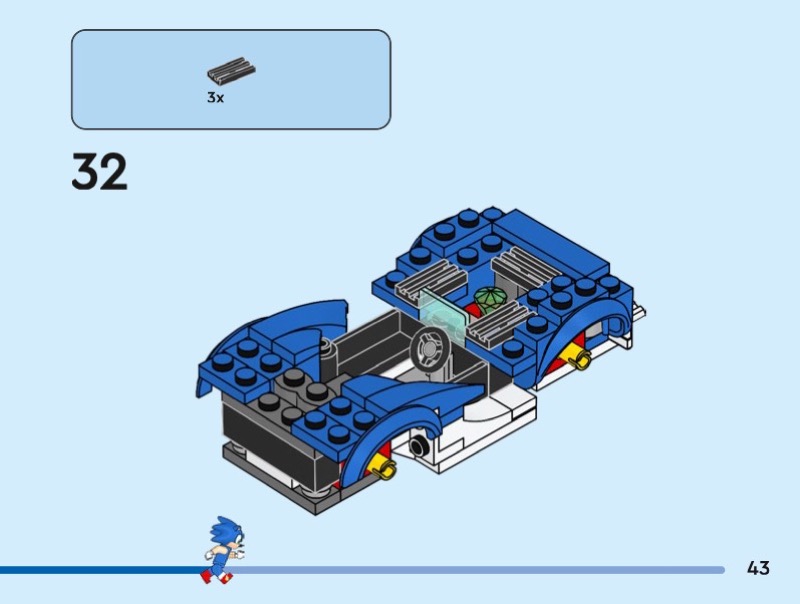 3x

32

43