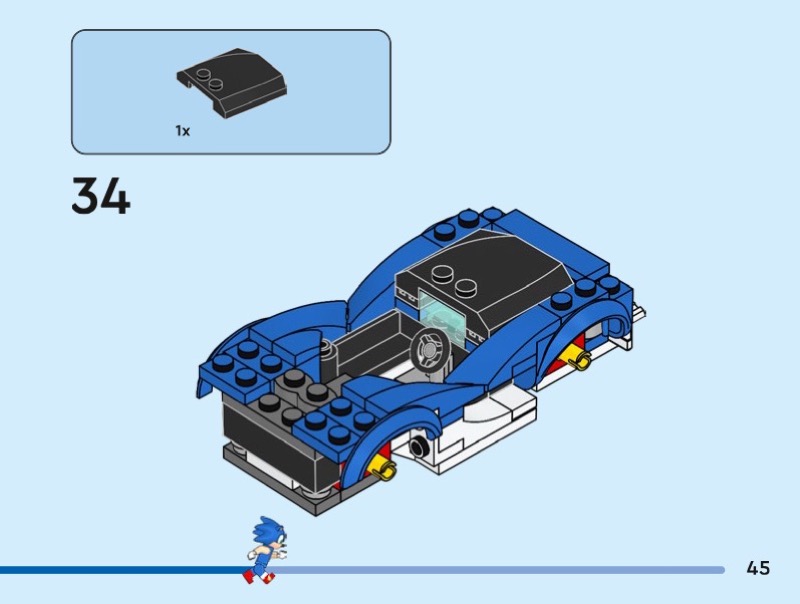 1x

34

45