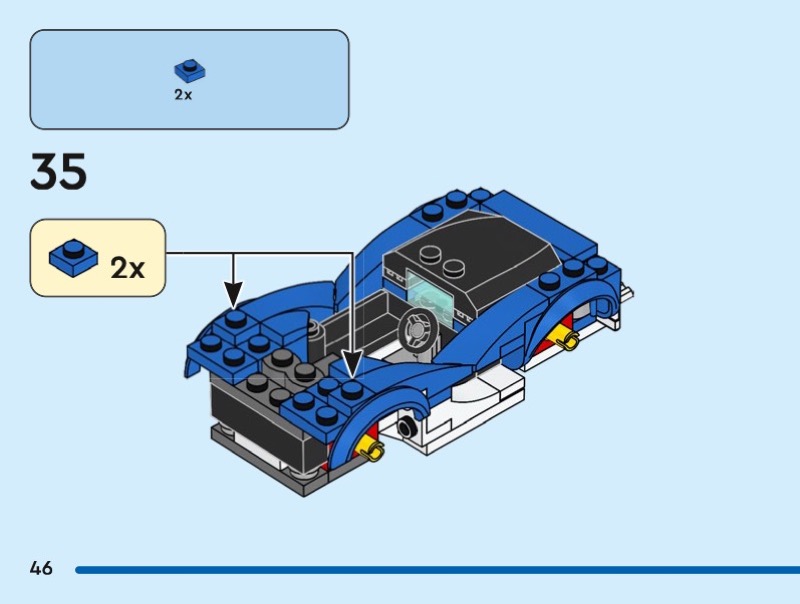 2x

35

2x

46