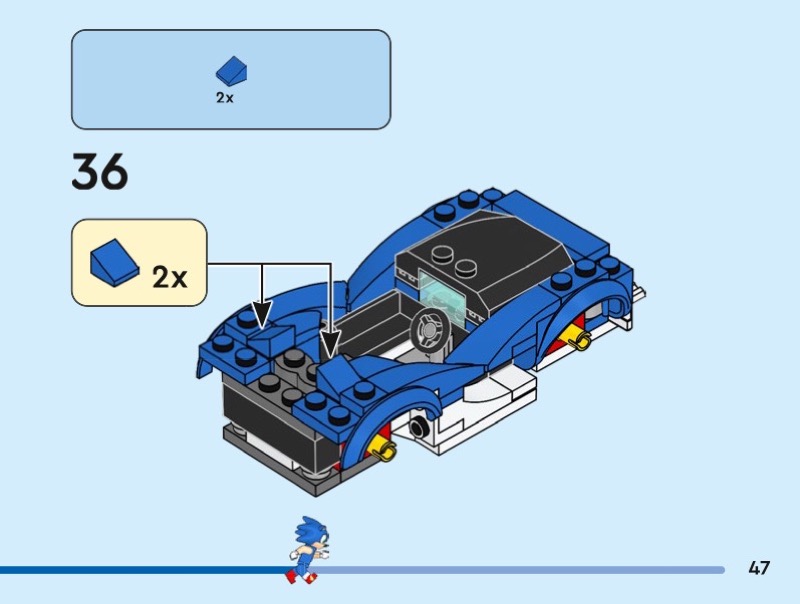 2x

36

2x

47