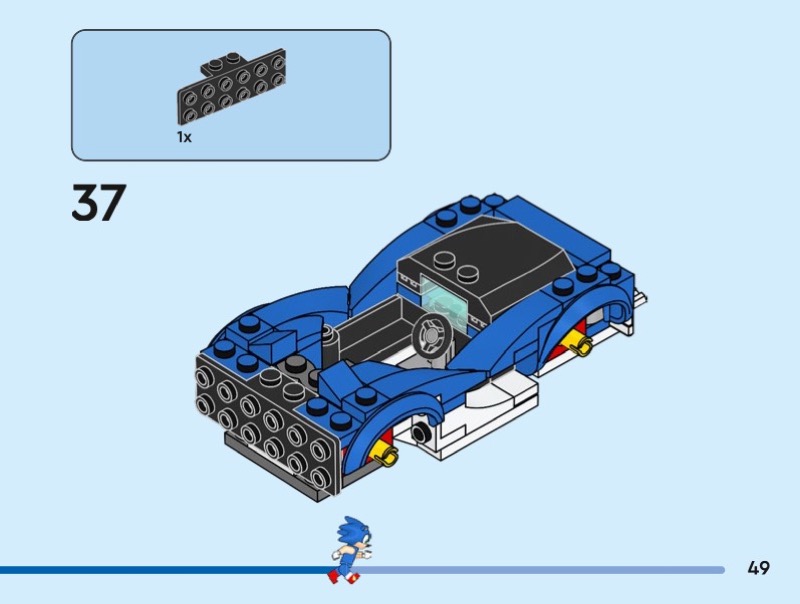 1x

37

49