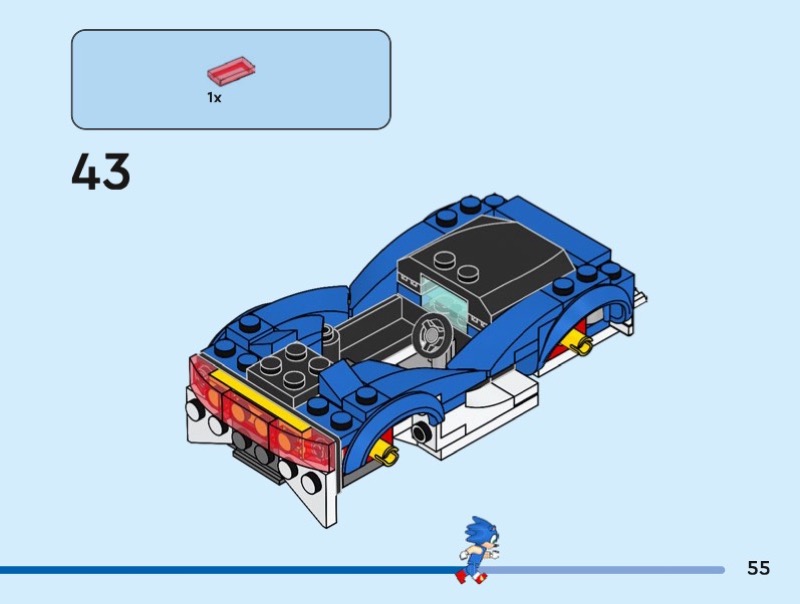 1x

43

55