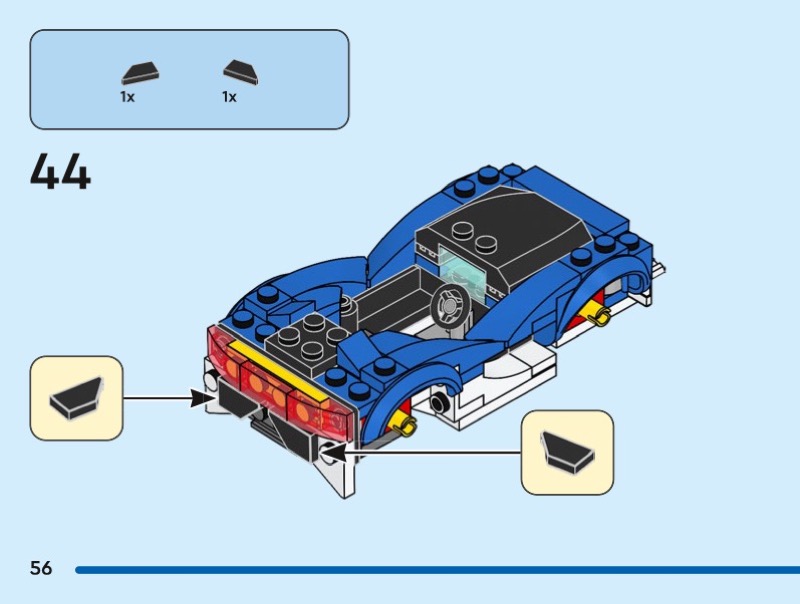 1x 1x

44

56