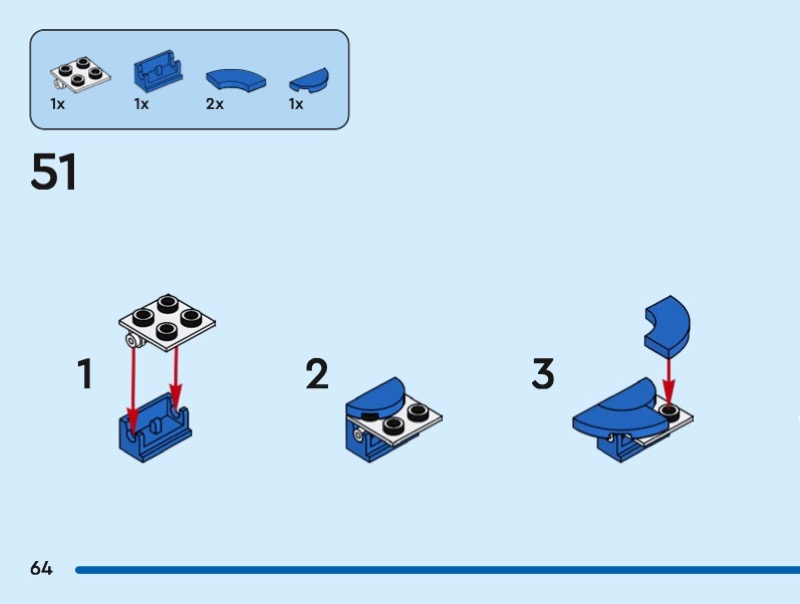 1x 1x 2x 1x

51

1

2

3

64