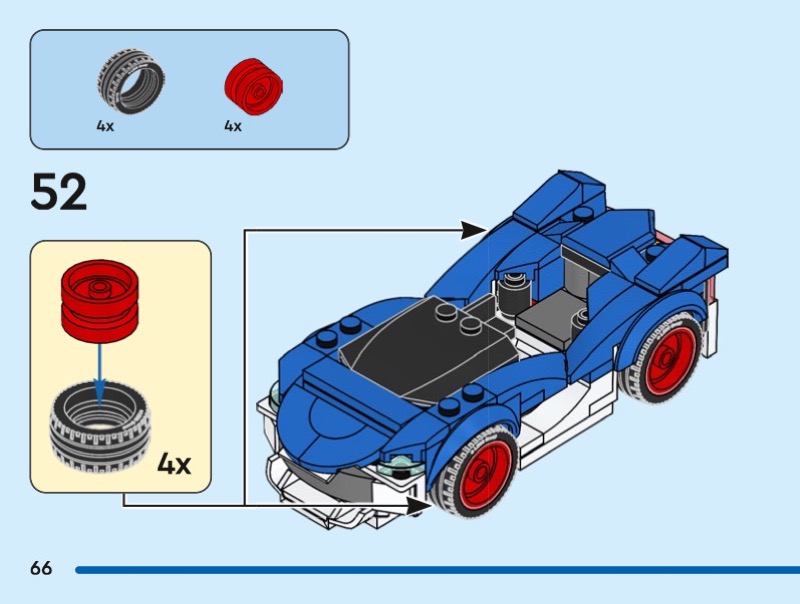 4x
4x

52

4x

66