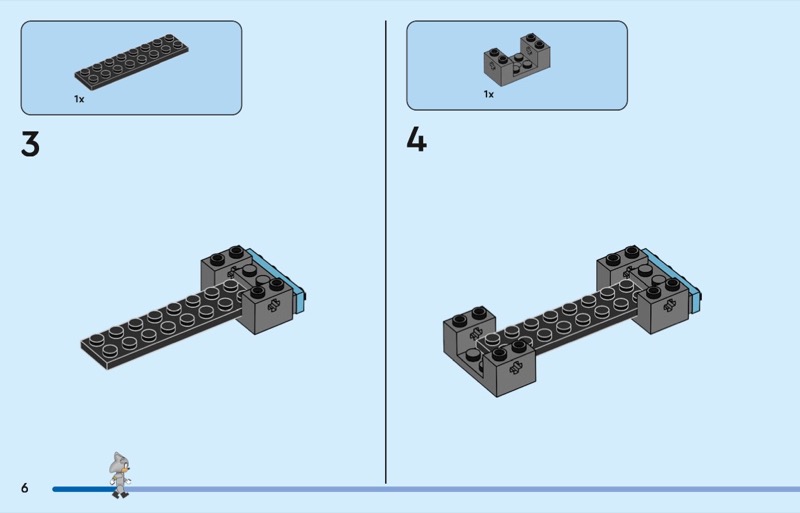 1x

3

1x

4

6