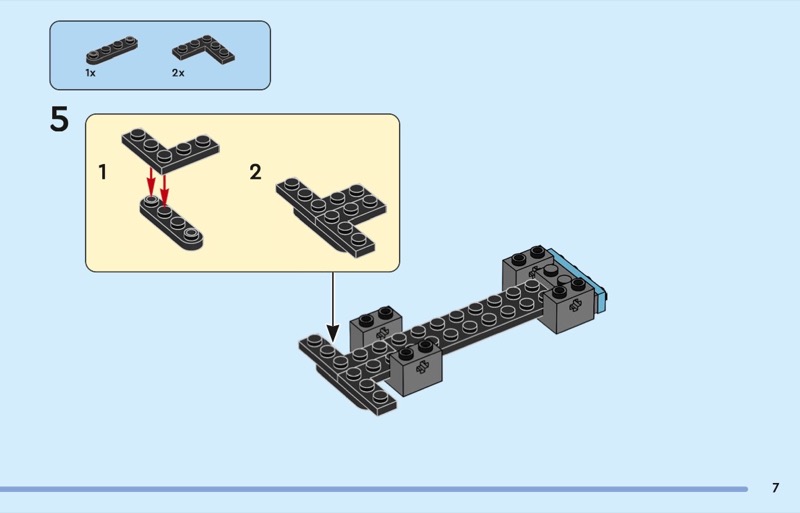 1x

2x

5

1

2

7