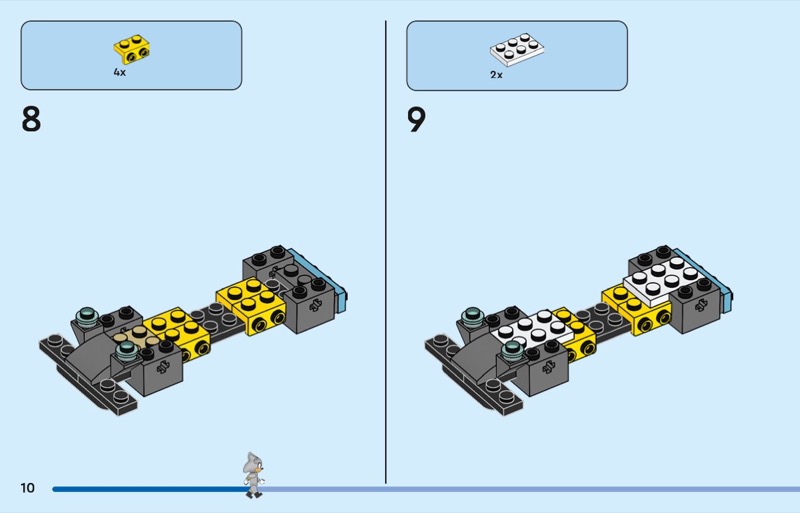 4x

8

2x

9

10