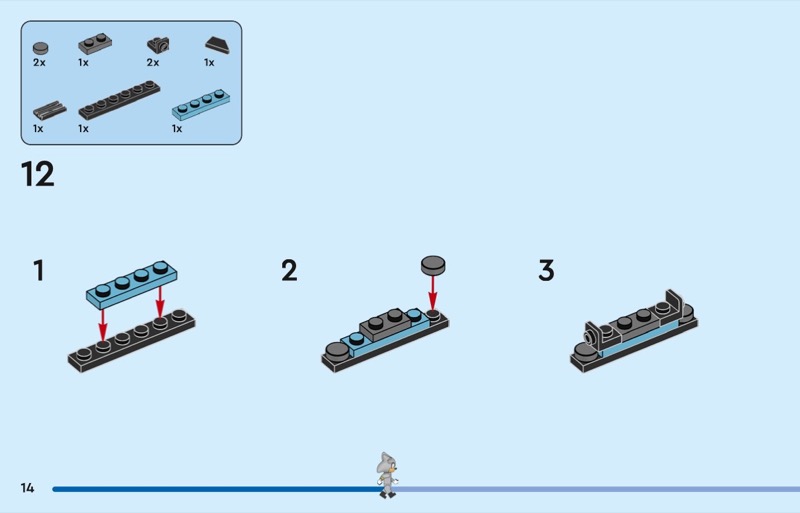 2x 1x 2x 1x

1x 1x 1x

12

1

2

3

14