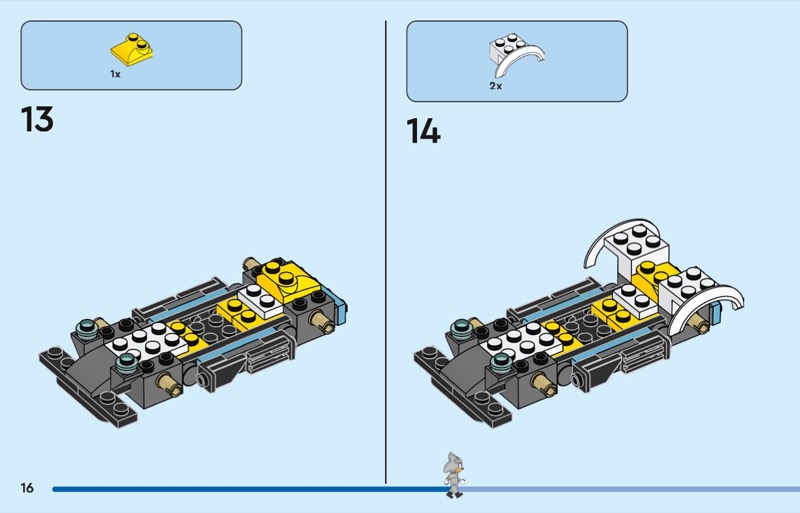 1x

13

2x

14

16