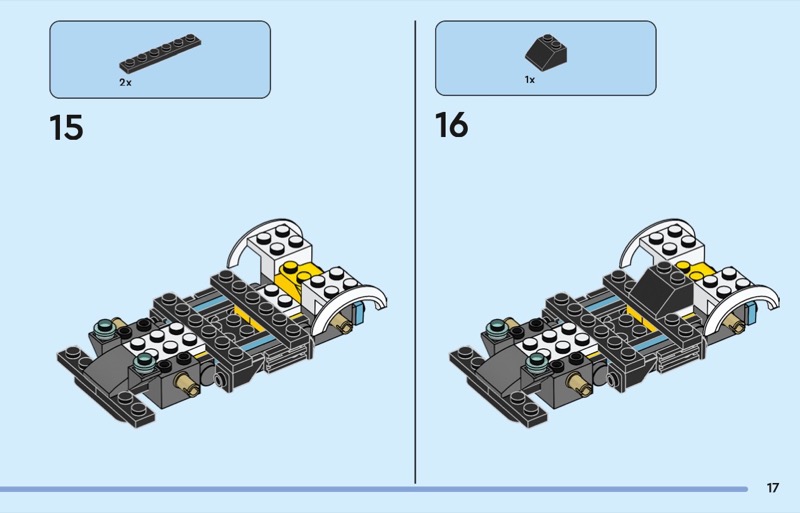 2x

15

1x

16

17