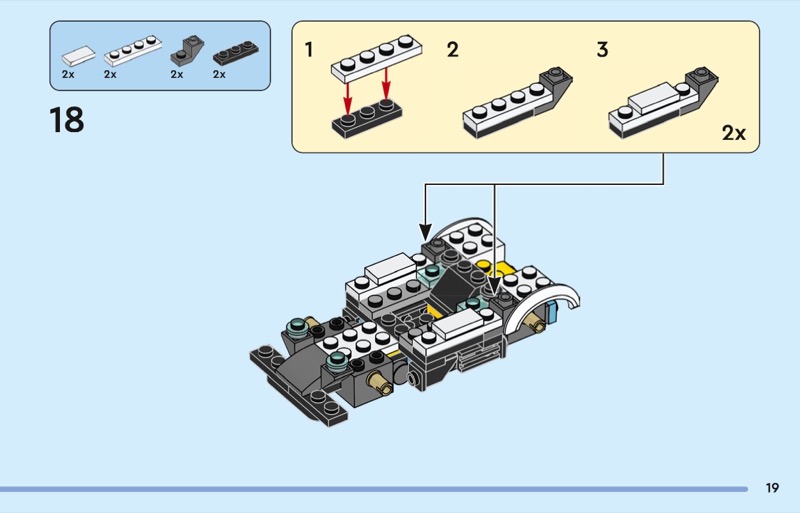 2x 2x 2x 2x

18

1 2 3

2x

19