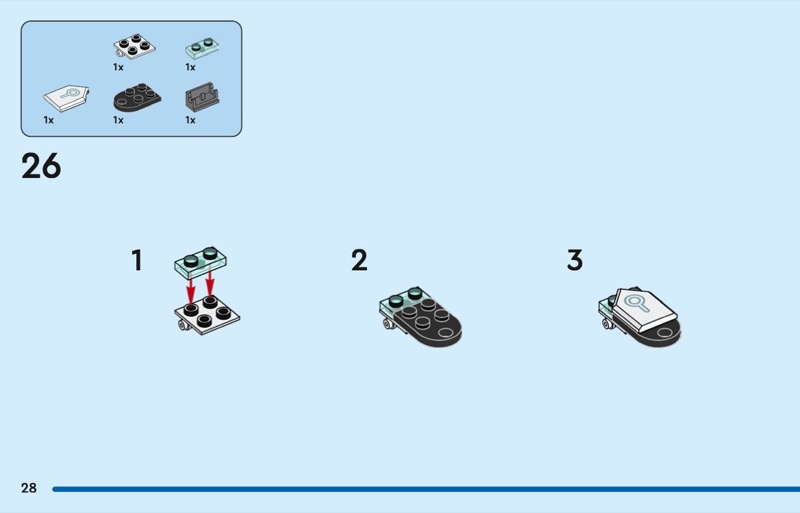 1x
1x
1x
1x
1x

26

1

2

3

28