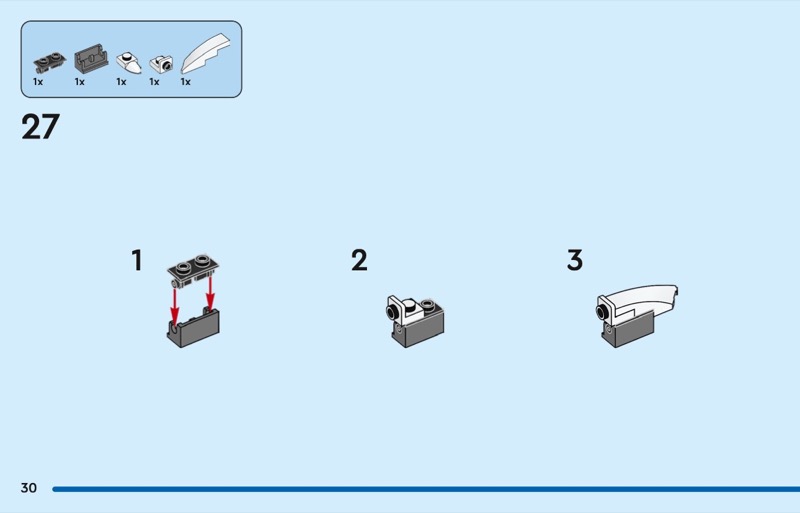 1x 1x 1x 1x 1x

27

1

2

3

30