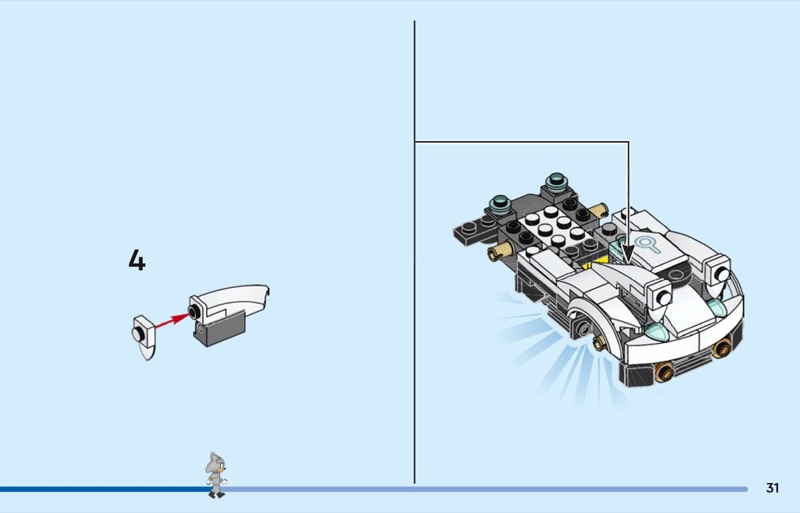 4

31