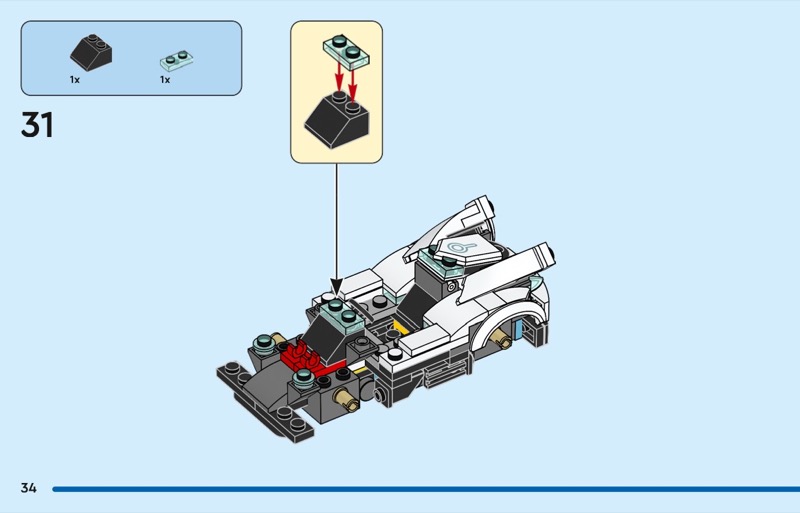 1x
1x

31

34