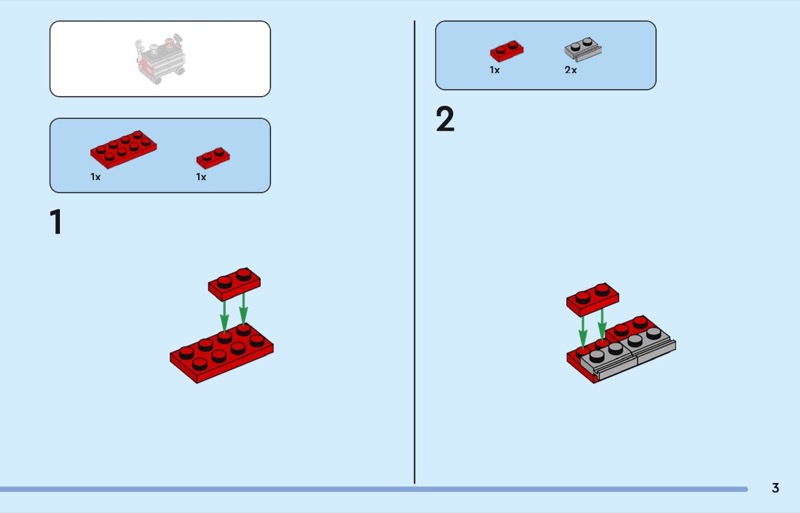 1x

1x

1

1x

2x

2

3