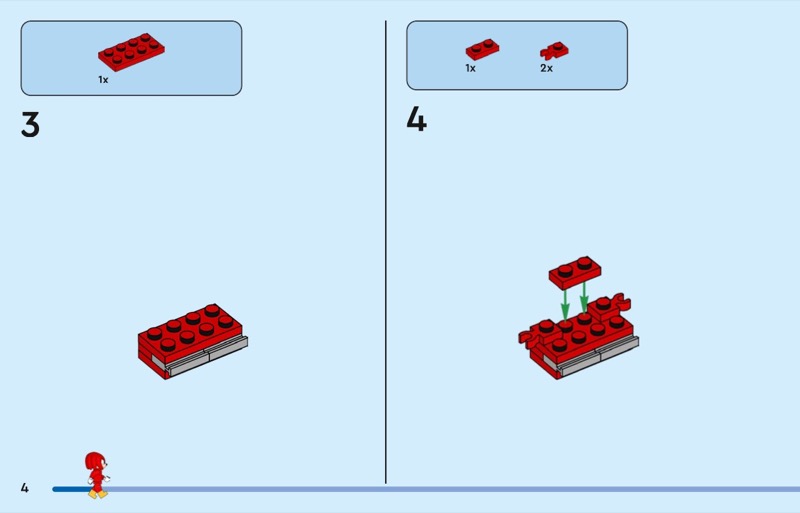 1x

3

1x 2x

4

4