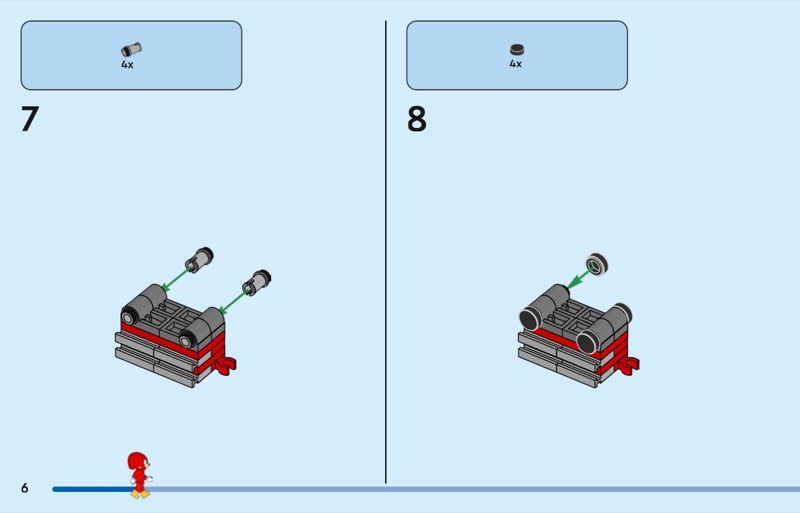 4x

7

4x

8

6