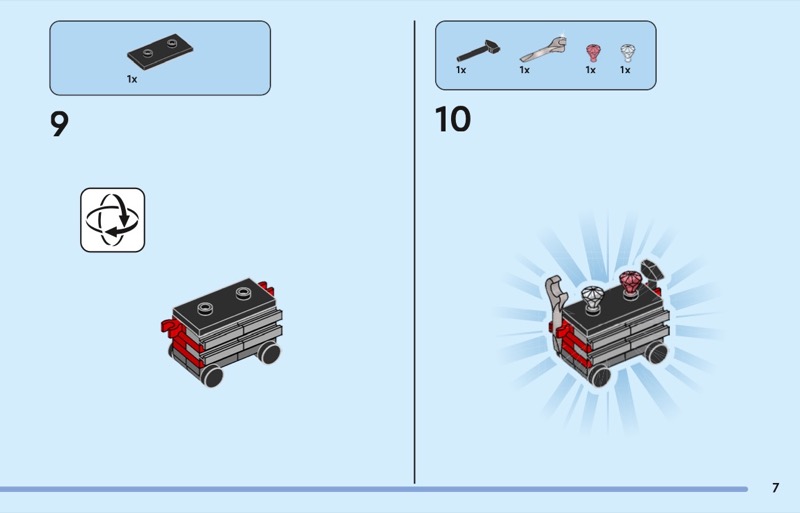 1x

9

1x 1x 1x 1x

10

7