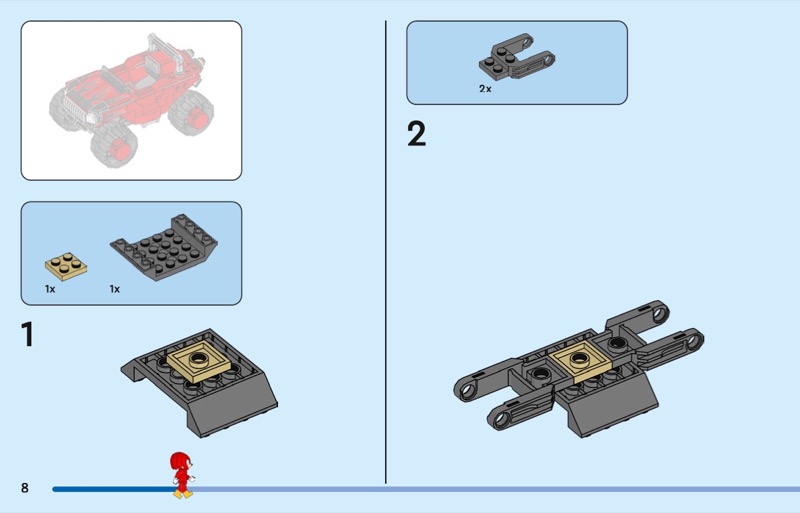 1x

1x

1

2x

2

8