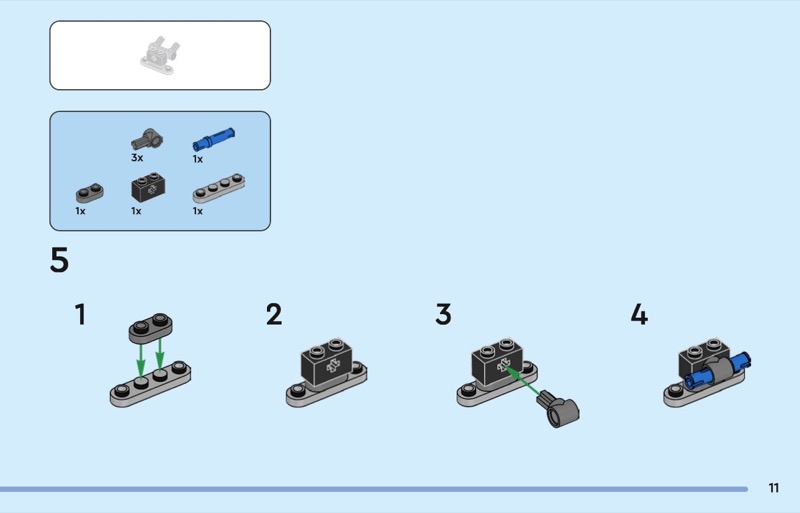 3x
1x
1x
1x
1x

5

1

2

3

4

11