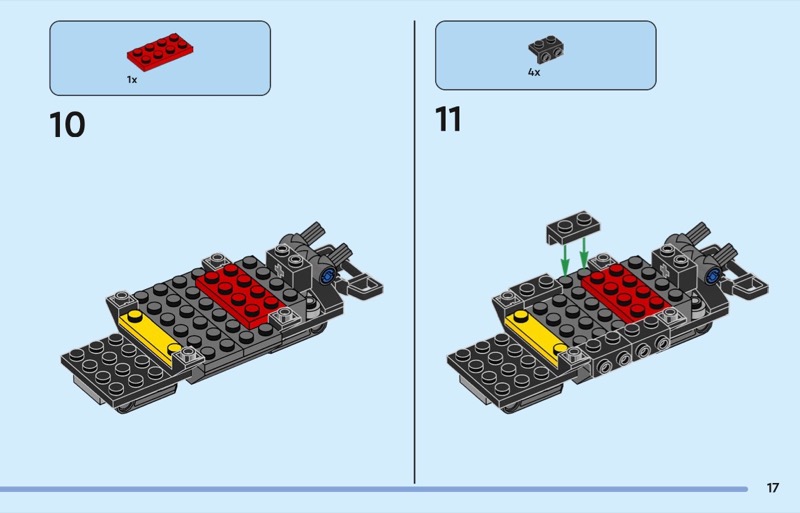 1x

10

4x

11

17