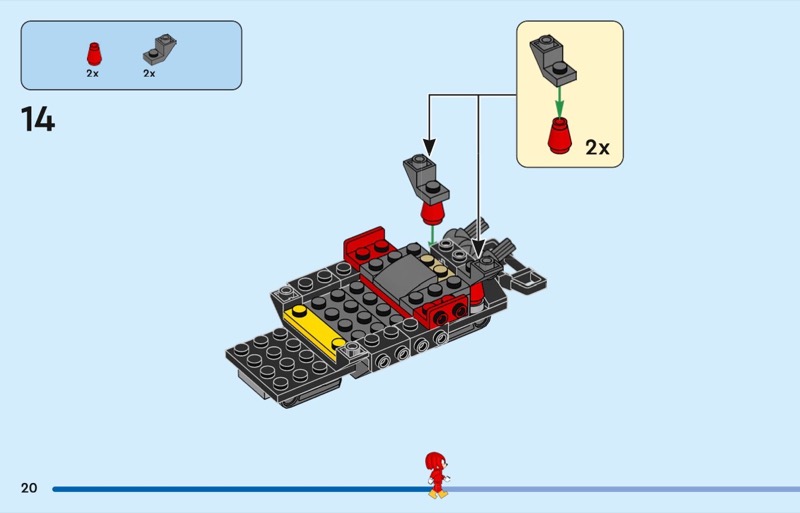 2x 2x

14

2x

20