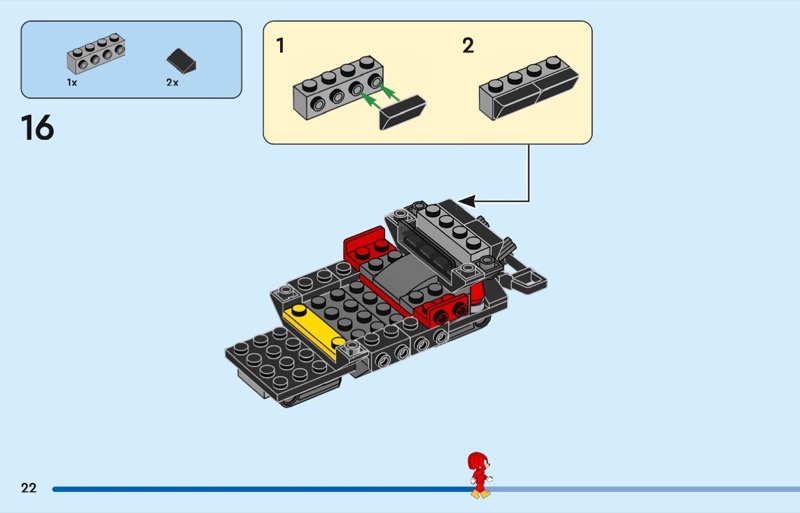 1x

2x

16

1

2

22