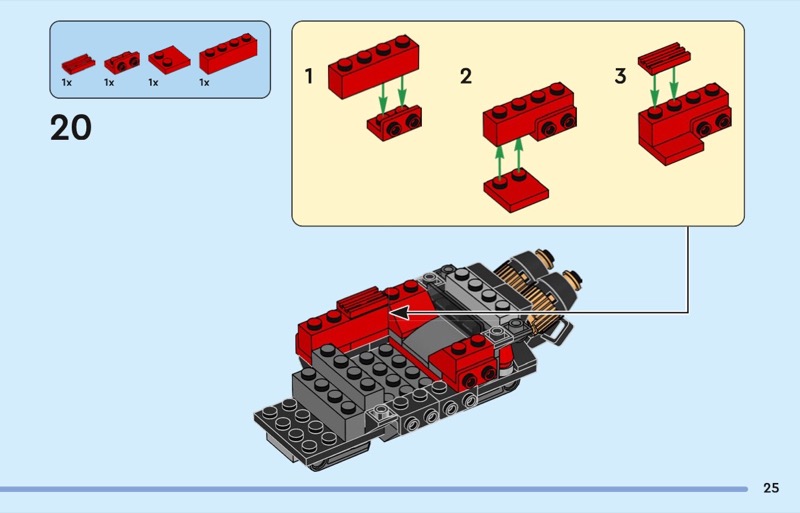 1x 1x 1x 1x

20

1

2

3

25