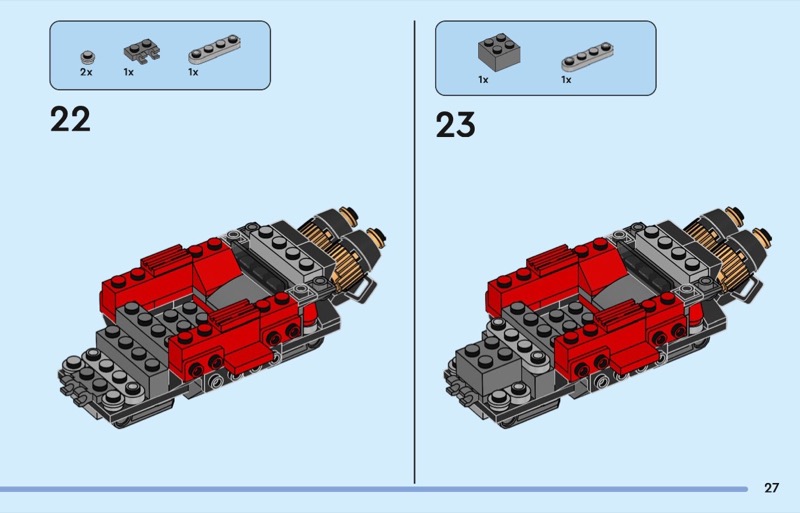 2x 1x 1x

22

1x 1x

23

27