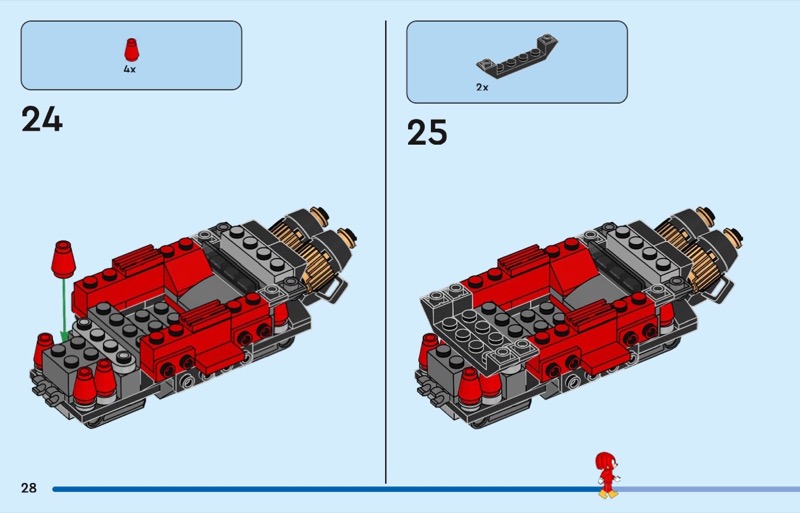 4x

24

2x

25

28