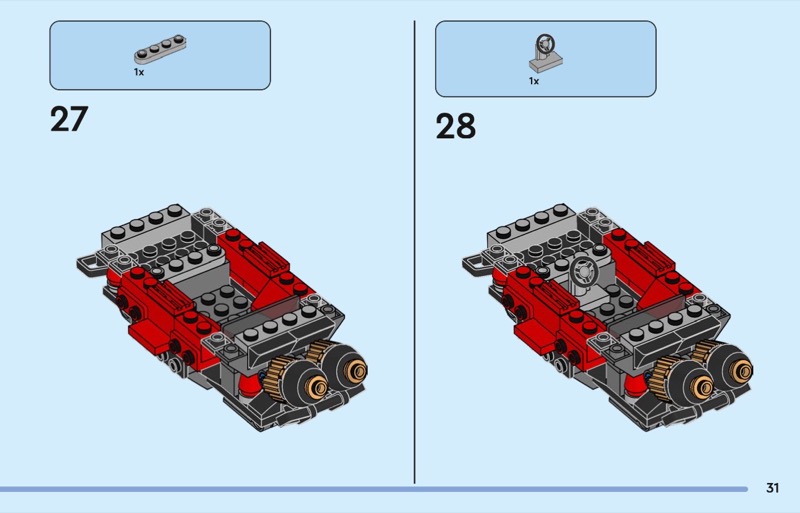 1x

27

1x

28

31