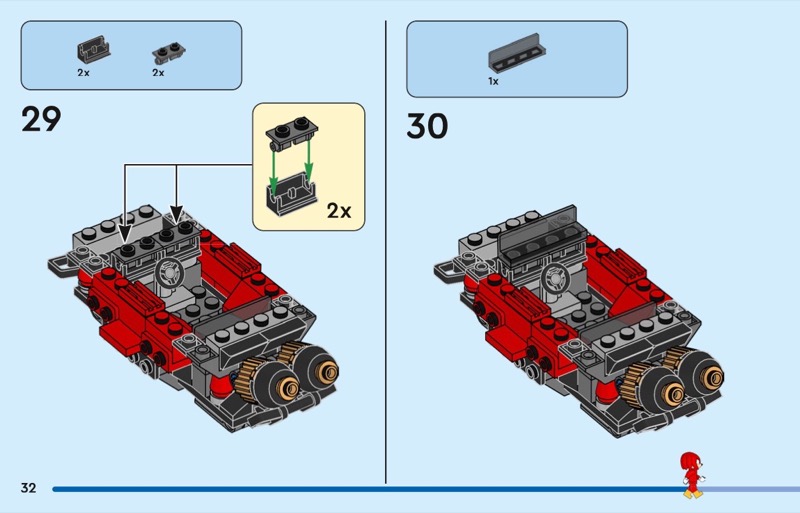 2x
2x

29

2x

1x

30

32