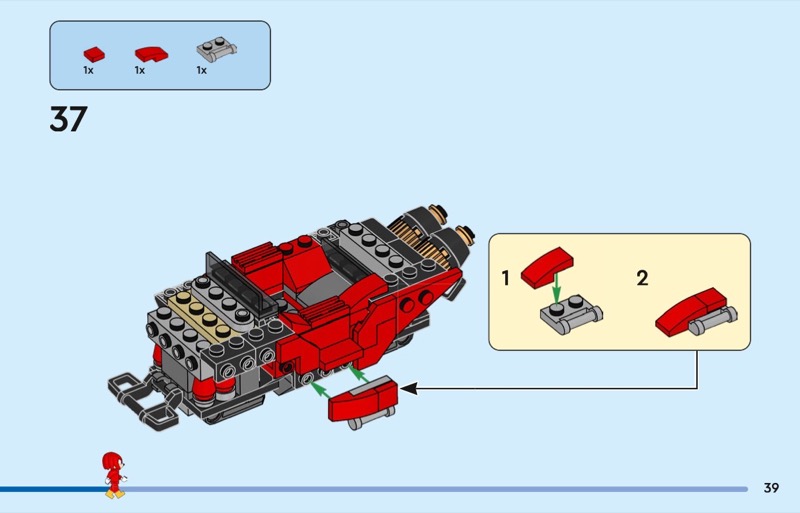 1x 1x 1x

37

1

2

39