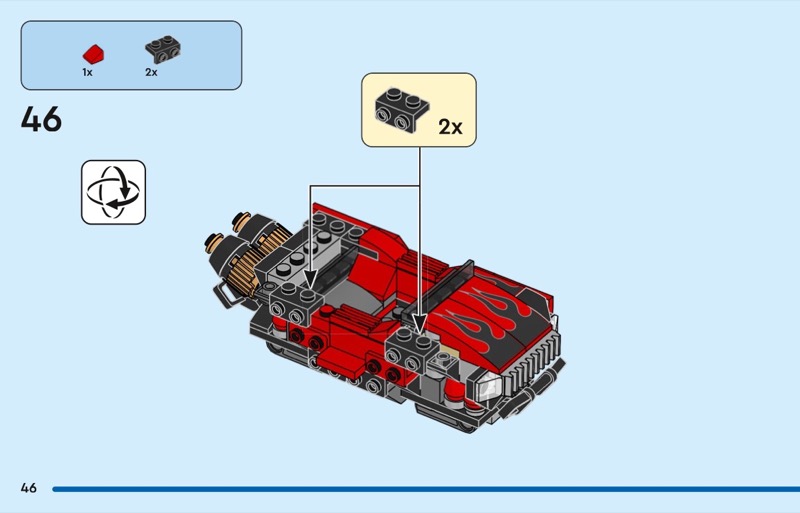 1x 2x

46

2x

46