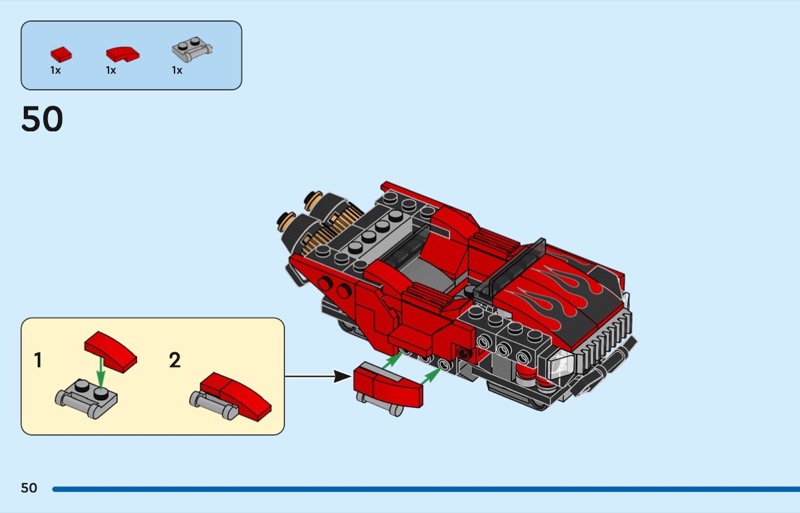 1x 1x 1x

50

1

2

50