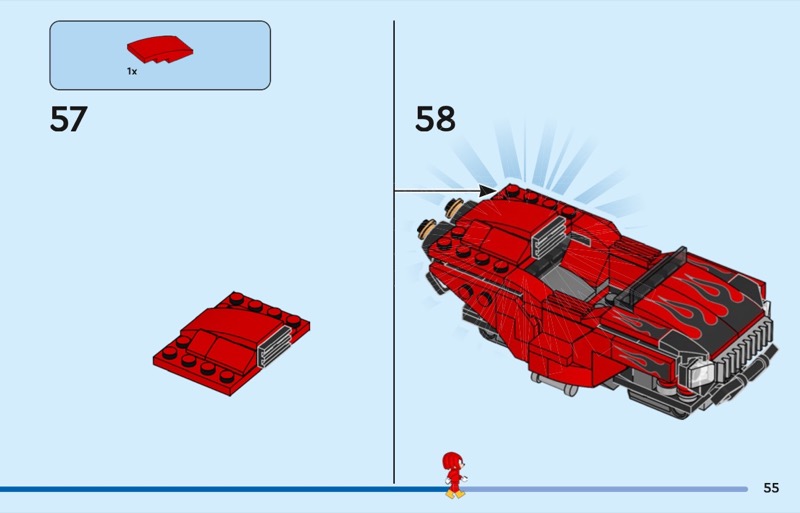 1x

57

58

55