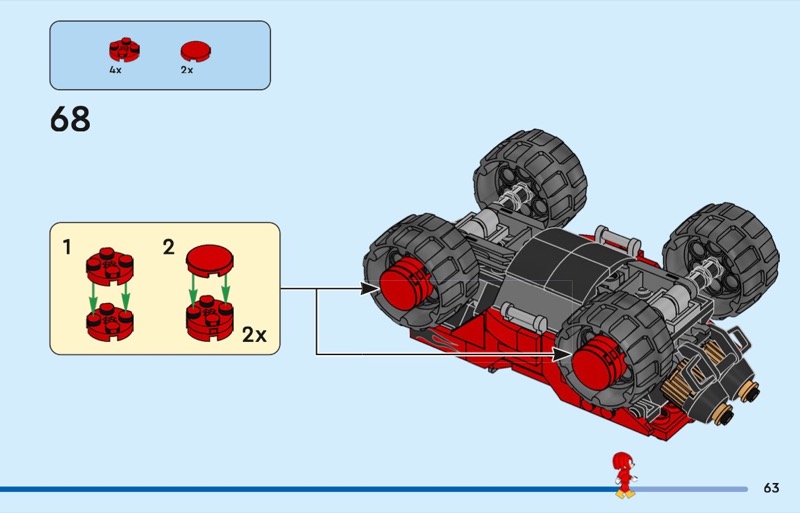 4x
2x

68

1
2
2x

63