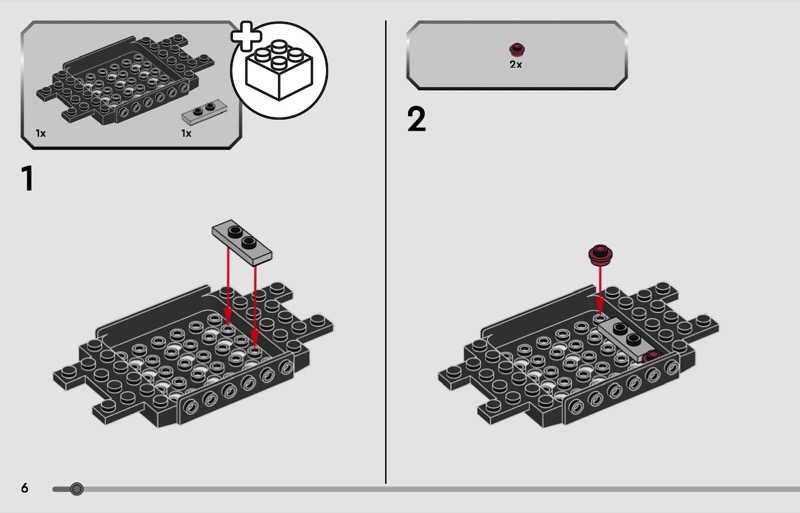 1x
1x

1

2x

2

6