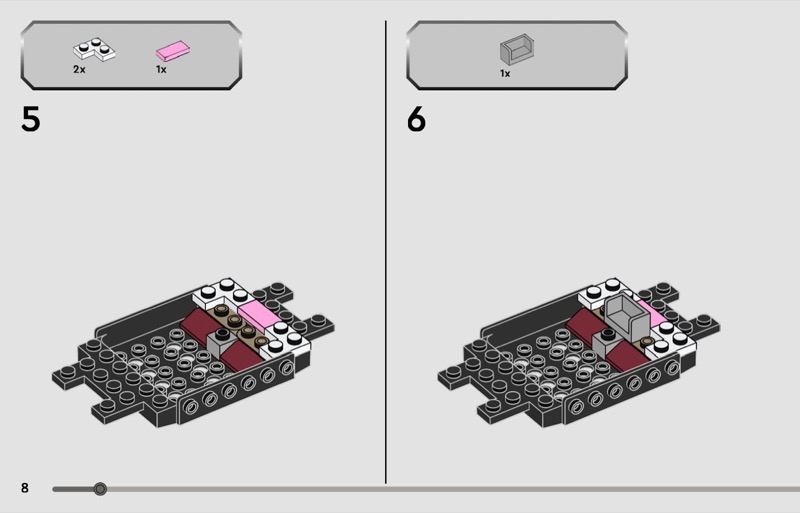 2x
1x

5

1x

6

8